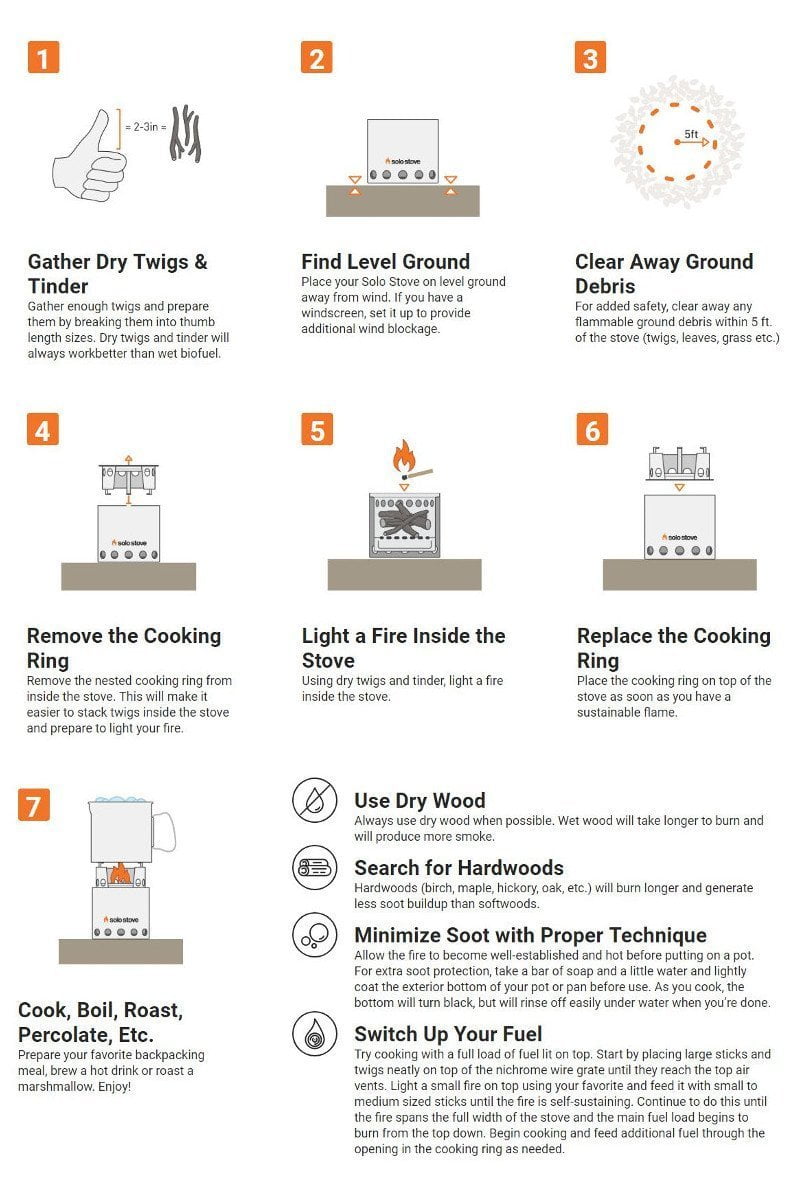 1

= 2-3in =

Gather Dry Twigs & Tinder
Gather enough twigs and prepare them by breaking them into thumb length sizes. Dry twigs and tinder will always workbetter than wet biofuel.

2

solo stove

Find Level Ground
Place your Solo Stove on level ground away from wind. If you have a windscreen, set it up to provide additional wind blockage.

3

5ft

Clear Away Ground Debris
For added safety, clear away any flammable ground debris within 5 ft. of the stove (twigs, leaves, grass etc.)

4

solo stove

Remove the Cooking Ring
Remove the nested cooking ring from inside the stove. This will make it easier to stack twigs inside the stove and prepare to light your fire.

5

Light a Fire Inside the Stove
Using dry twigs and tinder, light a fire inside the stove.

6

solo stove

Replace the Cooking Ring
Place the cooking ring on top of the stove as soon as you have a sustainable flame.

7

solo stove

Cook, Boil, Roast, Percolate, Etc.
Prepare your favorite backpacking meal, brew a hot drink or roast a marshmallow. Enjoy!

Use Dry Wood
Always use dry wood when possible. Wet wood will take longer to burn and will produce more smoke.

Search for Hardwoods
Hardwoods (birch, maple, hickory, oak, etc.) will burn longer and generate less soot buildup than softwoods.

Minimize Soot with Proper Technique
Allow the fire to become well-established and hot before putting on a pot. For extra soot protection, take a bar of soap and a little water and lightly coat the exterior bottom of your pot or pan before use. As you cook, the bottom will turn black, but will rinse off easily under water when you're done.

Switch Up Your Fuel
Try cooking with a full load of fuel lit on top. Start by placing large sticks and twigs neatly on top of the nichrome wire grate until they reach the top air vents. Light a small fire on top using your favorite and feed it with small to medium sized sticks until the fire is self-sustaining. Continue to do this until the fire spans the full width of the stove and the main fuel load begins to burn from the top down. Begin cooking and feed additional fuel through the opening in the cooking ring as needed.