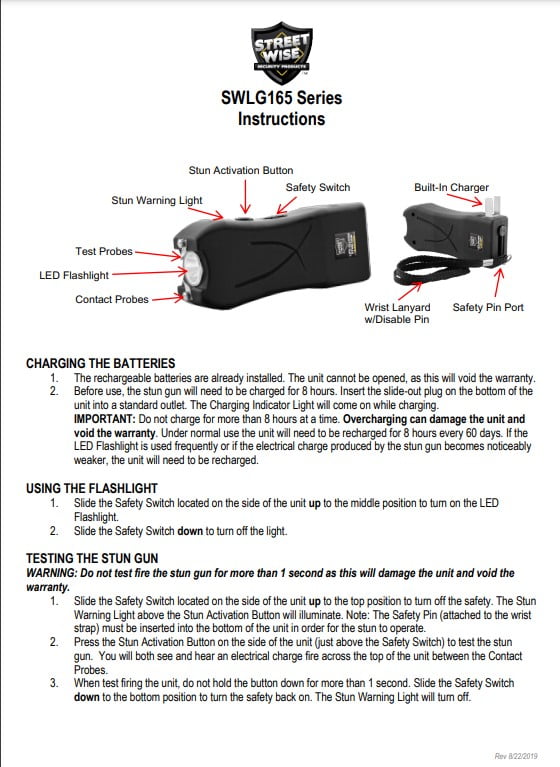 STREET WISE
SECURITY PRODUCTS

SWLG165 Series
Instructions

Stun Activation Button
Safety Switch
Stun Warning Light
Test Probes
LED Flashlight
Contact Probes
Built-In Charger
Wrist Lanyard w/Disable Pin
Safety Pin Port

CHARGING THE BATTERIES
1. The rechargeable batteries are already installed. The unit cannot be opened, as this will void the warranty.
2. Before use, the stun gun will need to be charged for 8 hours. Insert the slide-out plug on the bottom of the unit into a standard outlet. The Charging Indicator Light will come on while charging.
IMPORTANT: Do not charge for more than 8 hours at a time. Overcharging can damage the unit and void the warranty. Under normal use the unit will need to be recharged for 8 hours every 60 days. If the LED Flashlight is used frequently or if the electrical charge produced by the stun gun becomes noticeably weaker, the unit will need to be recharged.

USING THE FLASHLIGHT
1. Slide the Safety Switch located on the side of the unit up to the middle position to turn on the LED Flashlight.
2. Slide the Safety Switch down to turn off the light.

TESTING THE STUN GUN
WARNING: Do not test fire the stun gun for more than 1 second as this will damage the unit and void the warranty.
1. Slide the Safety Switch located on the side of the unit up to the top position to turn off the safety. The Stun Warning Light above the Stun Activation Button will illuminate. Note: The Safety Pin (attached to the wrist strap) must be inserted into the bottom of the unit in order for the stun to operate.
2. Press the Stun Activation Button on the side of the unit (just above the Safety Switch) to test the stun gun. You will both see and hear an electrical charge fire across the top of the unit between the Contact Probes.
3. When test firing the unit, do not hold the button down for more than 1 second. Slide the Safety Switch down to the bottom position to turn the safety back on. The Stun Warning Light will turn off.

Rev 8/22/2019